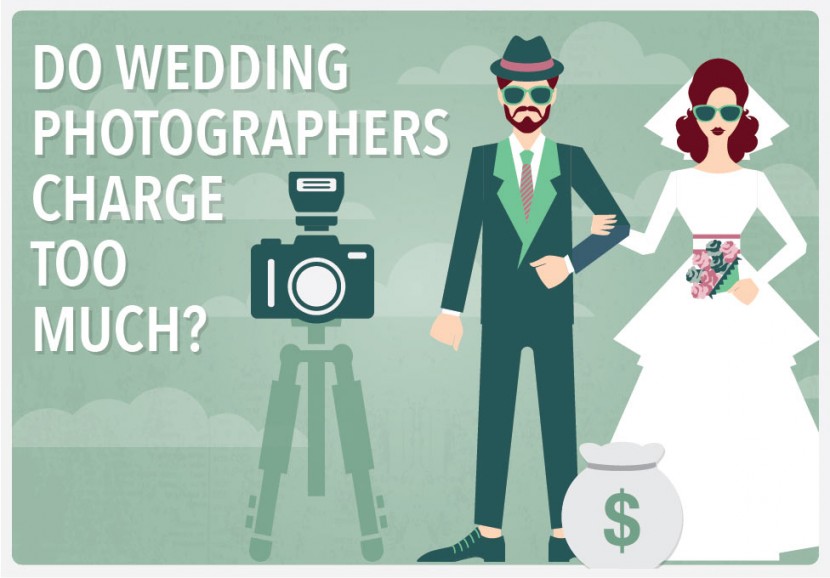 DO WEDDING PHOTOGRAPHERS CHARGE TOO MUCH?

$